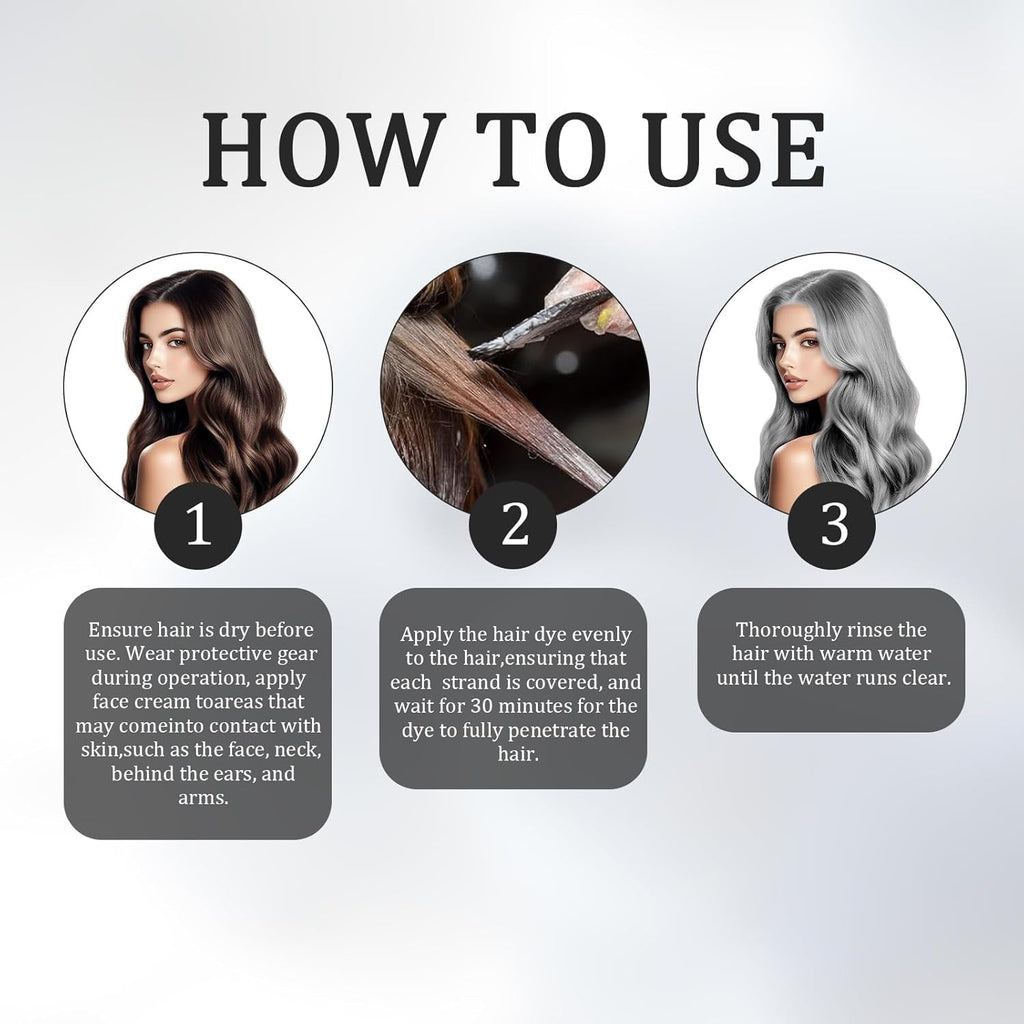 HOW TO USE

1

Ensure hair is dry before use. Wear protective gear during operation, apply face cream toareas that may comeinto contact with skin,such as the face, neck, behind the ears, and arms.

2

Apply the hair dye evenly to the hair,ensuring that each strand is covered, and wait for 30 minutes for the dye to fully penetrate the hair.

3

Thoroughly rinse the hair with warm water until the water runs clear.