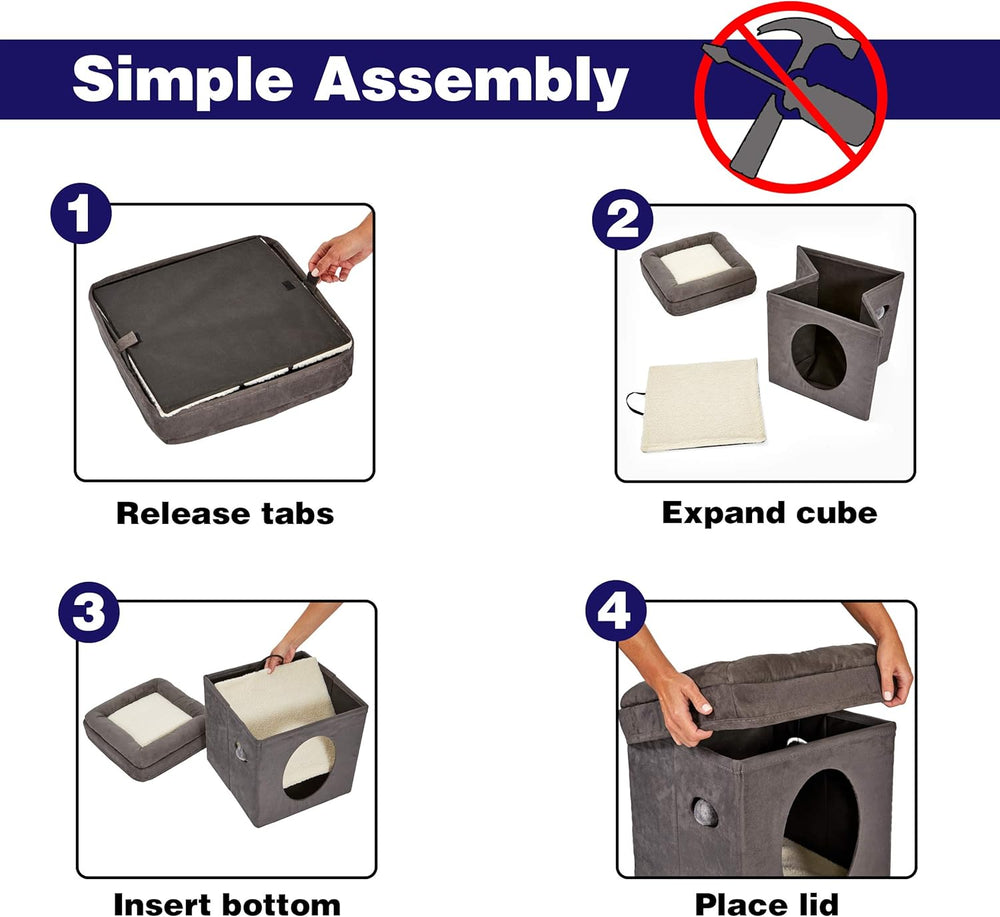 Simple Assembly

1
Release tabs

2
Expand cube

3
Insert bottom

4
Place lid