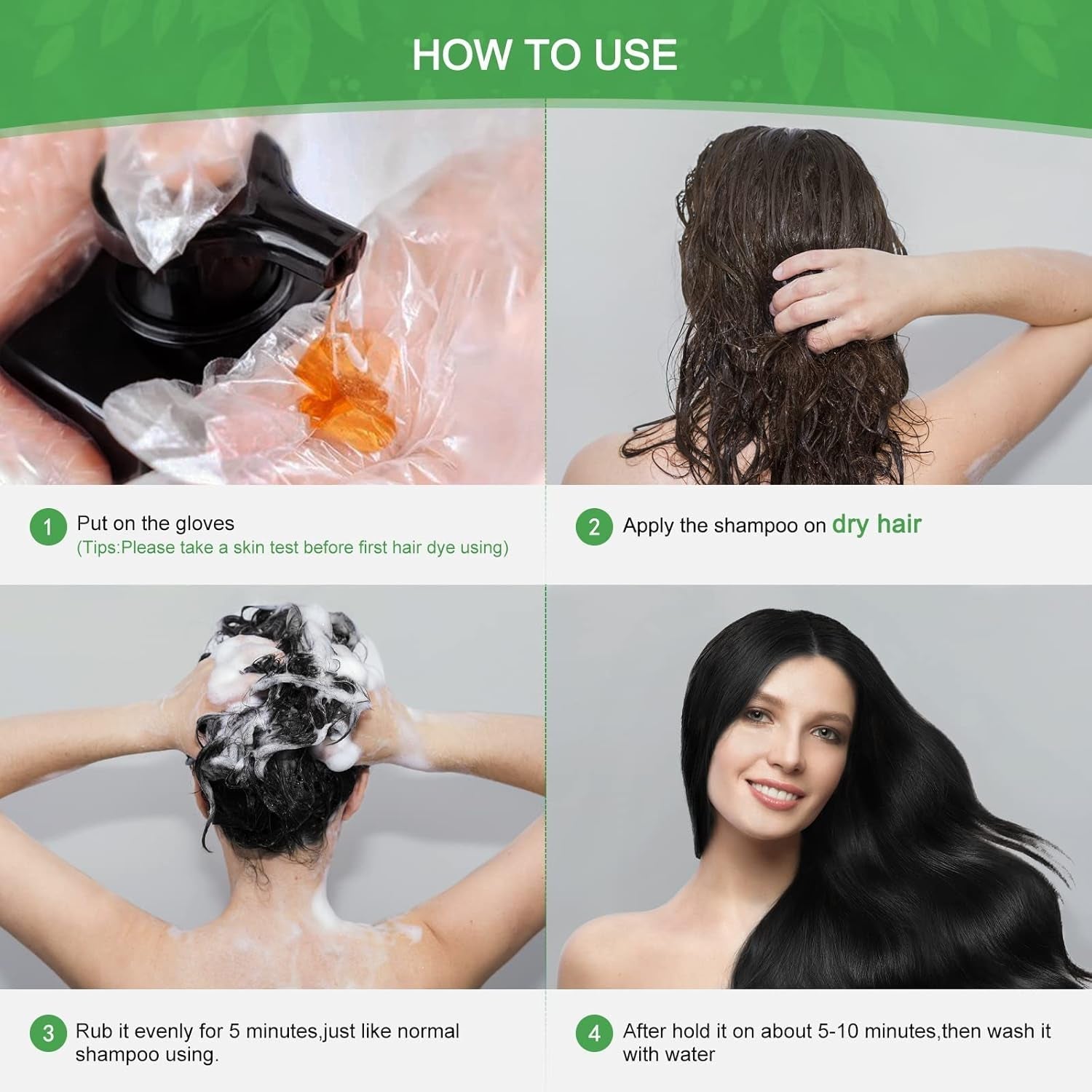 HOW TO USE

1 Put on the gloves
(Tips:Please take a skin test before first hair dye using)

2 Apply the shampoo on dry hair

3 Rub it evenly for 5 minutes,just like normal shampoo using.

4 After hold it on about 5-10 minutes,then wash it with water