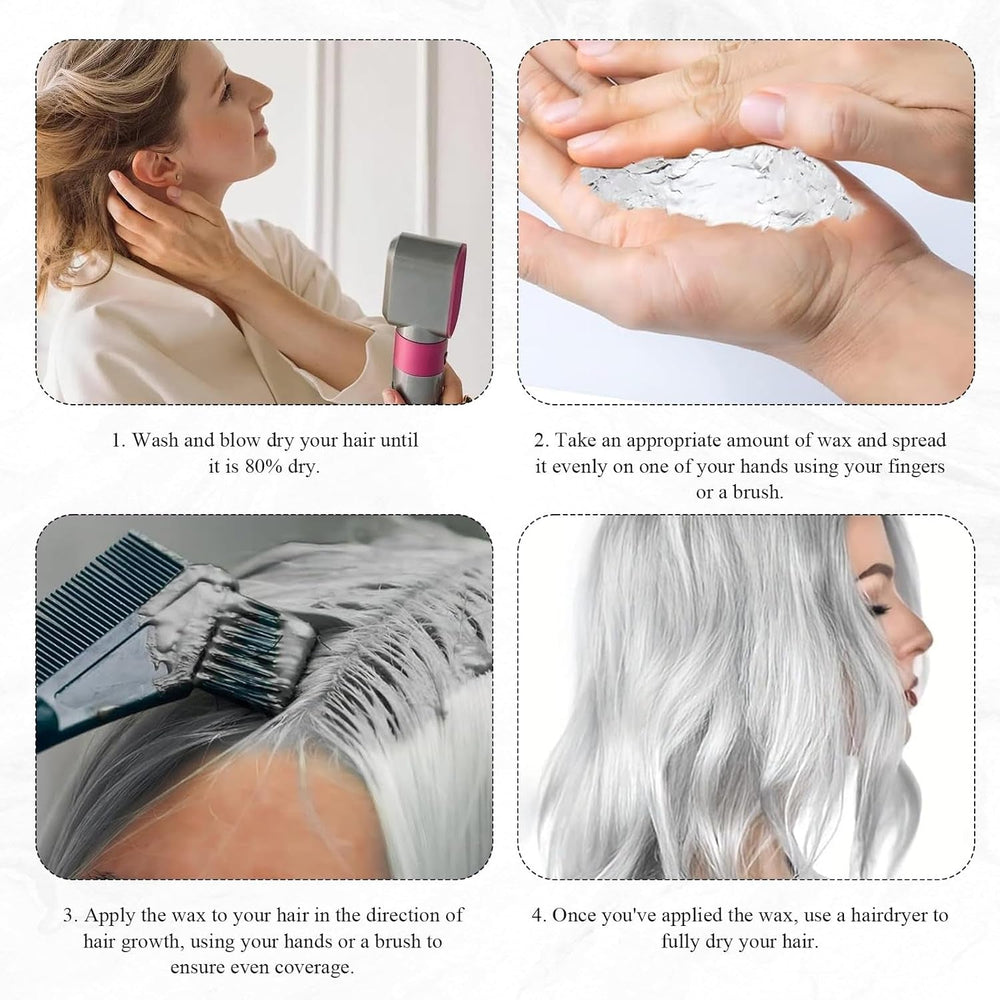 1. Wash and blow dry your hair until it is 80% dry.

2. Take an appropriate amount of wax and spread it evenly on one of your hands using your fingers or a brush.

3. Apply the wax to your hair in the direction of hair growth, using your hands or a brush to ensure even coverage.

4. Once you've applied the wax, use a hairdryer to fully dry your hair.