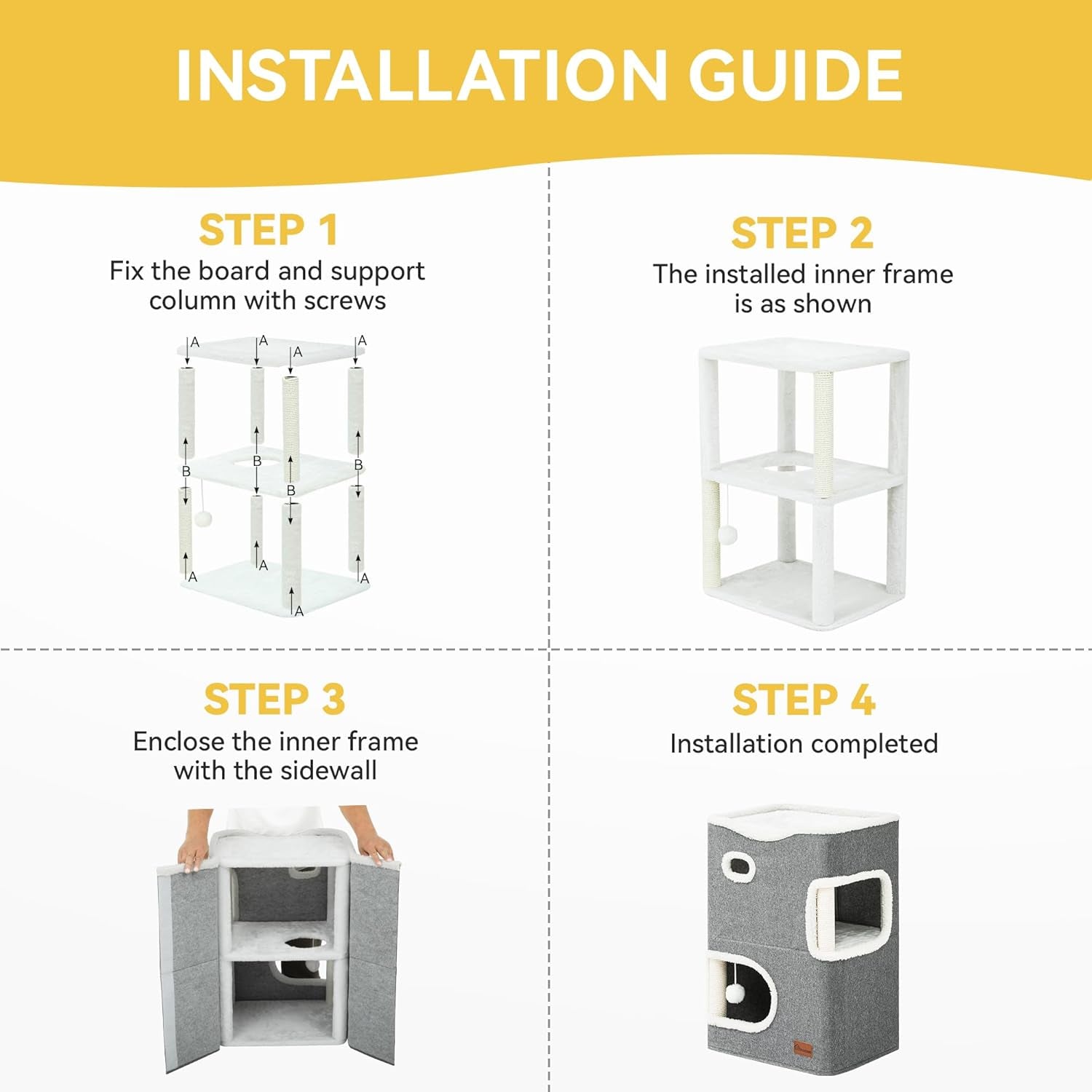 INSTALLATION GUIDE

STEP 1
Fix the board and support column with screws

A A A A
B B B B
A A A A

STEP 2
The installed inner frame is as shown

STEP 3
Enclose the inner frame with the sidewall

STEP 4
Installation completed