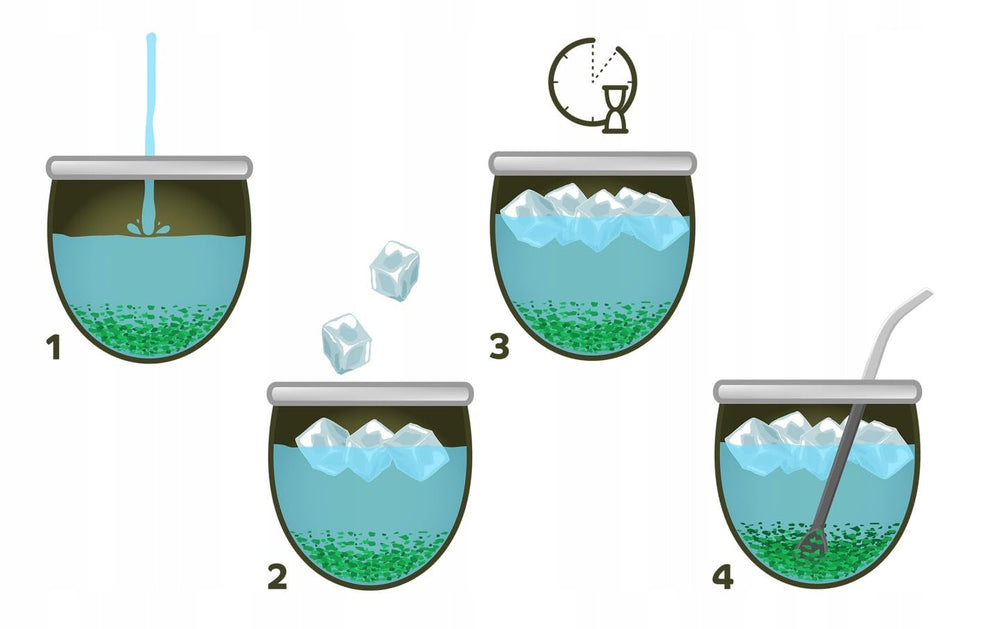 1

2

3

4