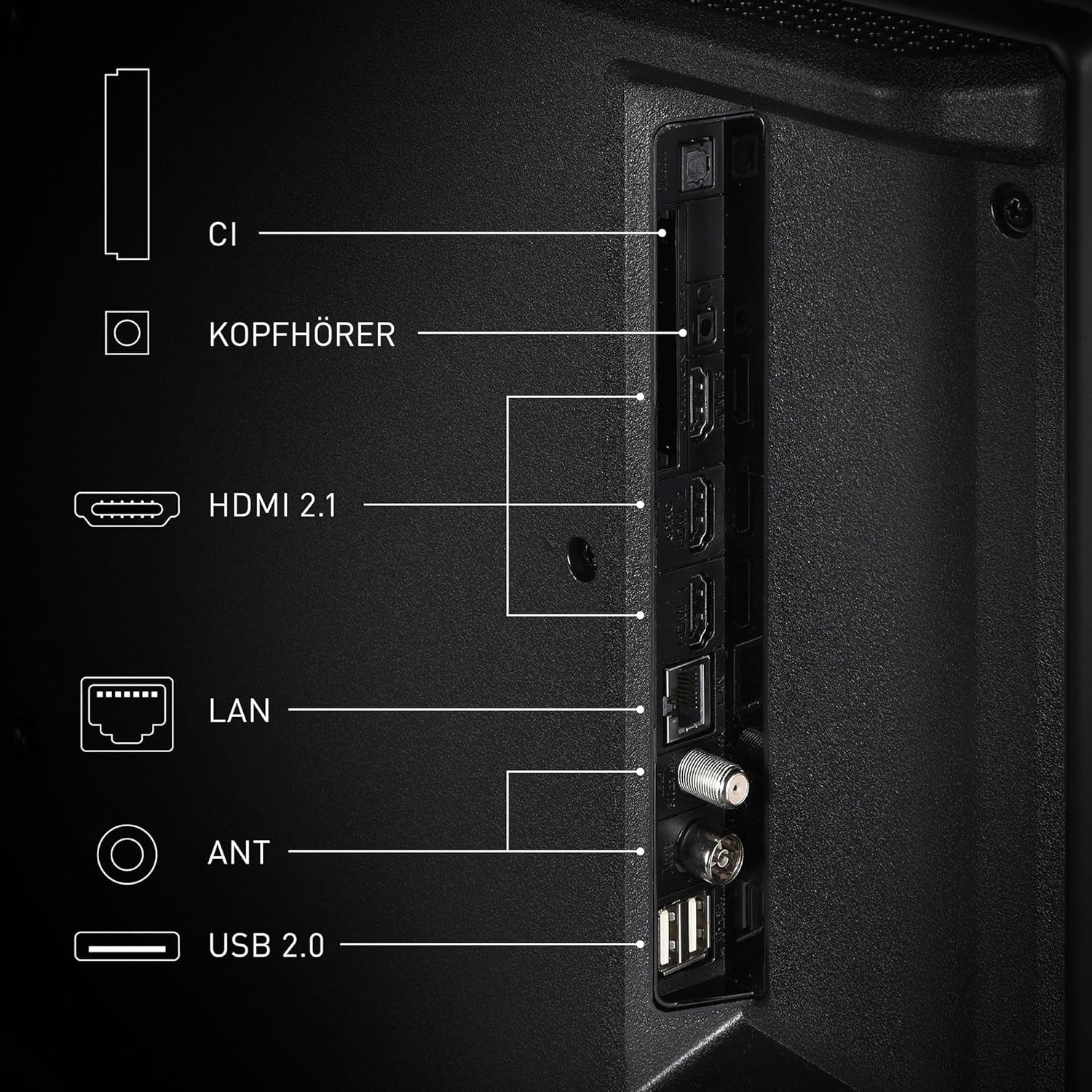 CI

KOPFHÖRER

HDMI 2.1

LAN

ANT

USB 2.0