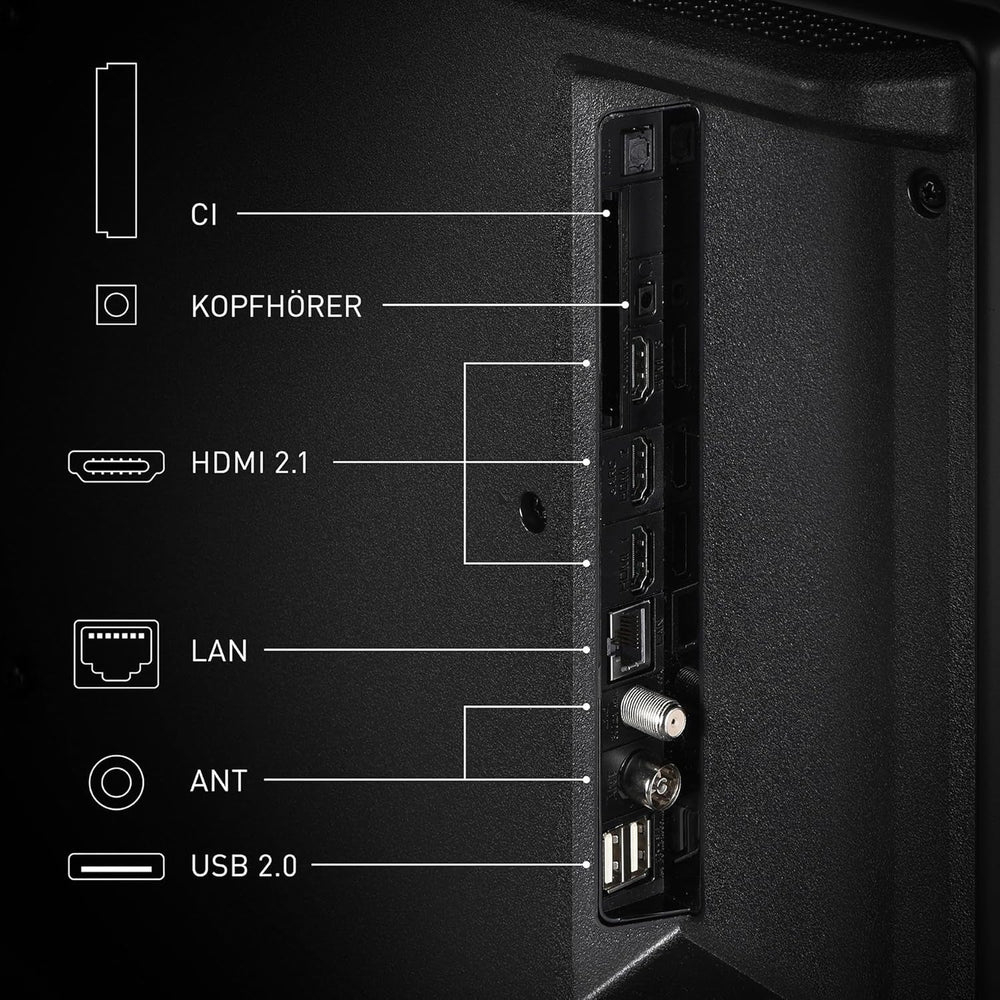 CI

KOPFHÖRER

HDMI 2.1

LAN

ANT

USB 2.0