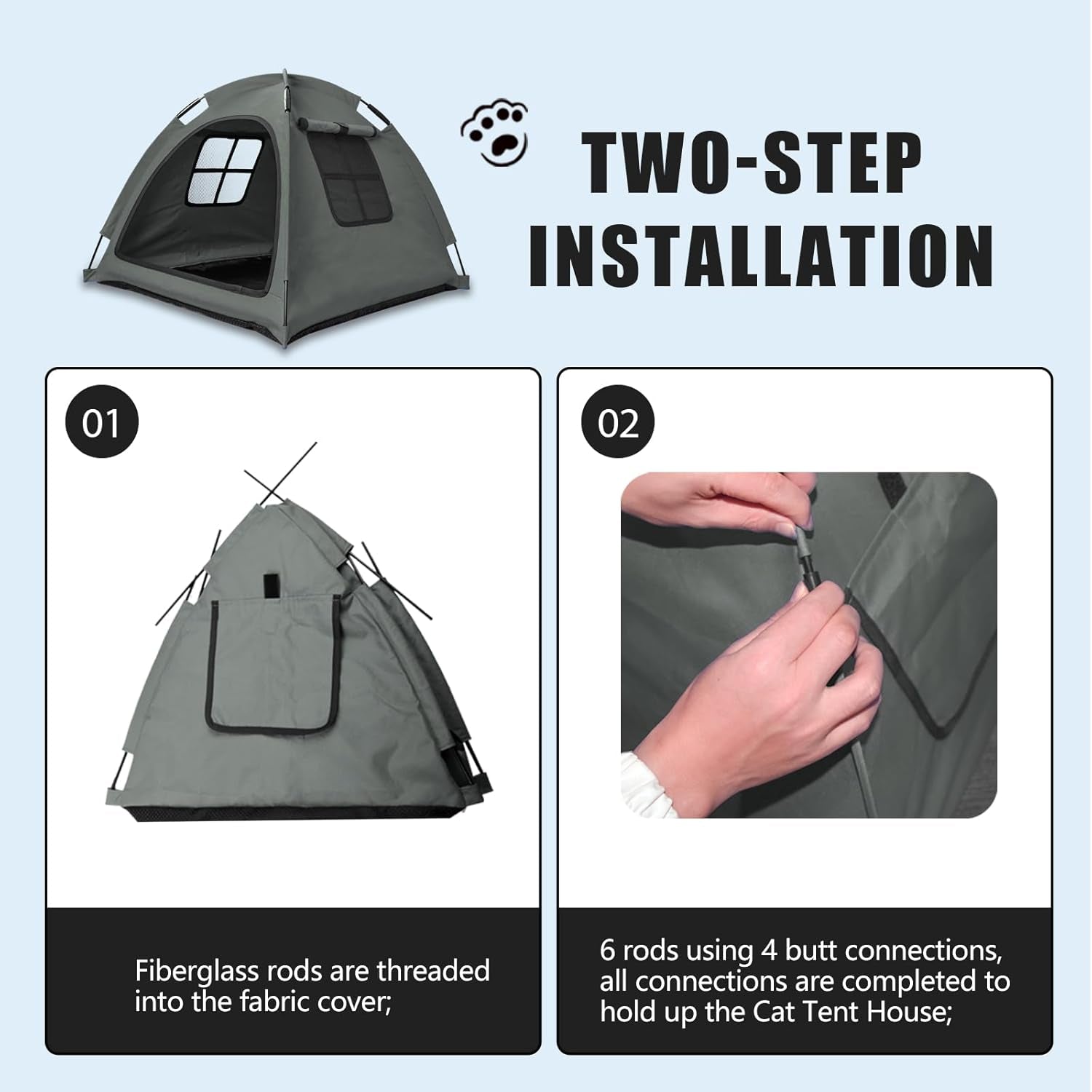 TWO-STEP INSTALLATION

01

Fiberglass rods are threaded into the fabric cover;

02

6 rods using 4 butt connections, all connections are completed to hold up the Cat Tent House;