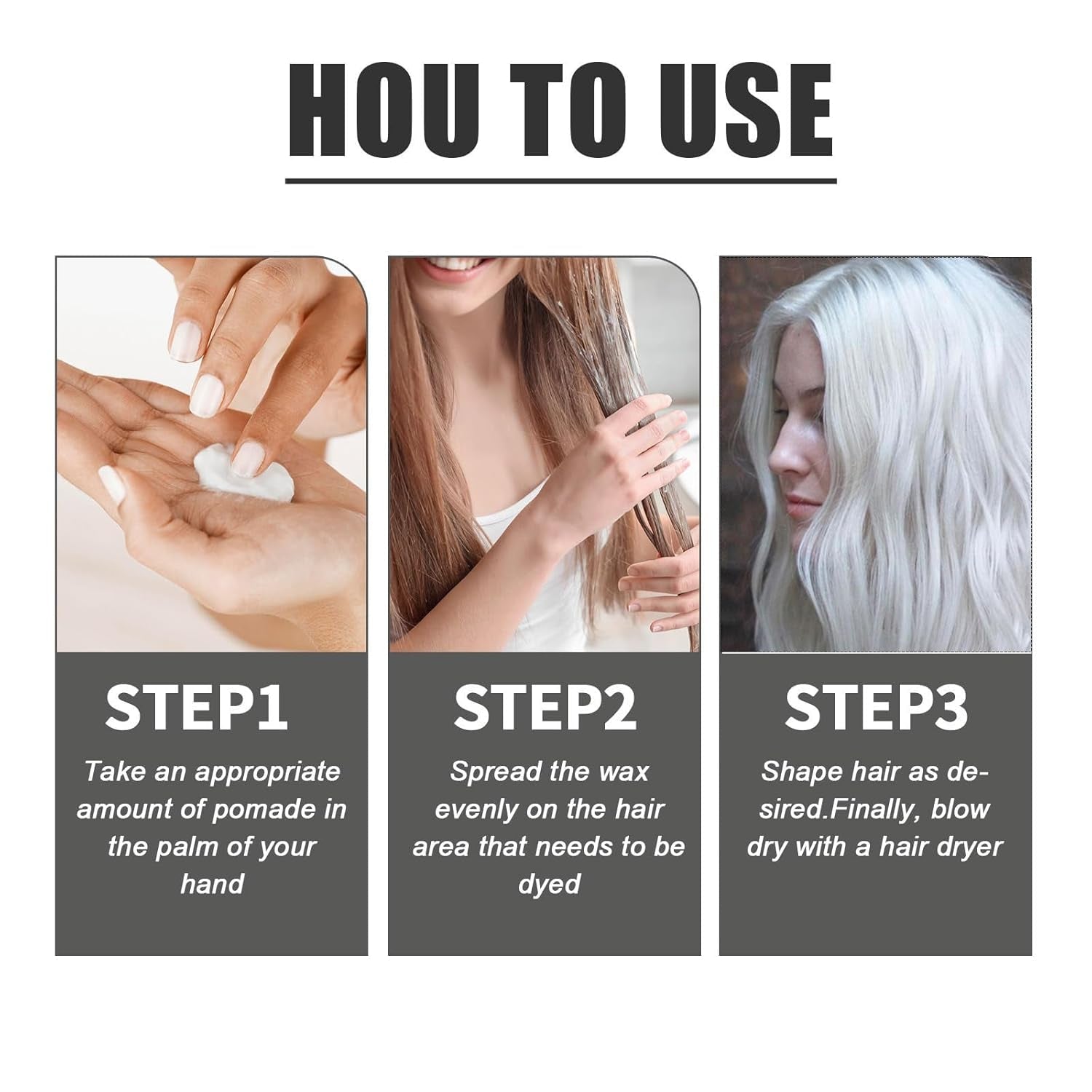 HOU TO USE

STEP1

Take an appropriate amount of pomade in the palm of your hand

STEP2

Spread the wax evenly on the hair area that needs to be dyed

STEP3

Shape hair as desired.Finally, blow dry with a hair dryer