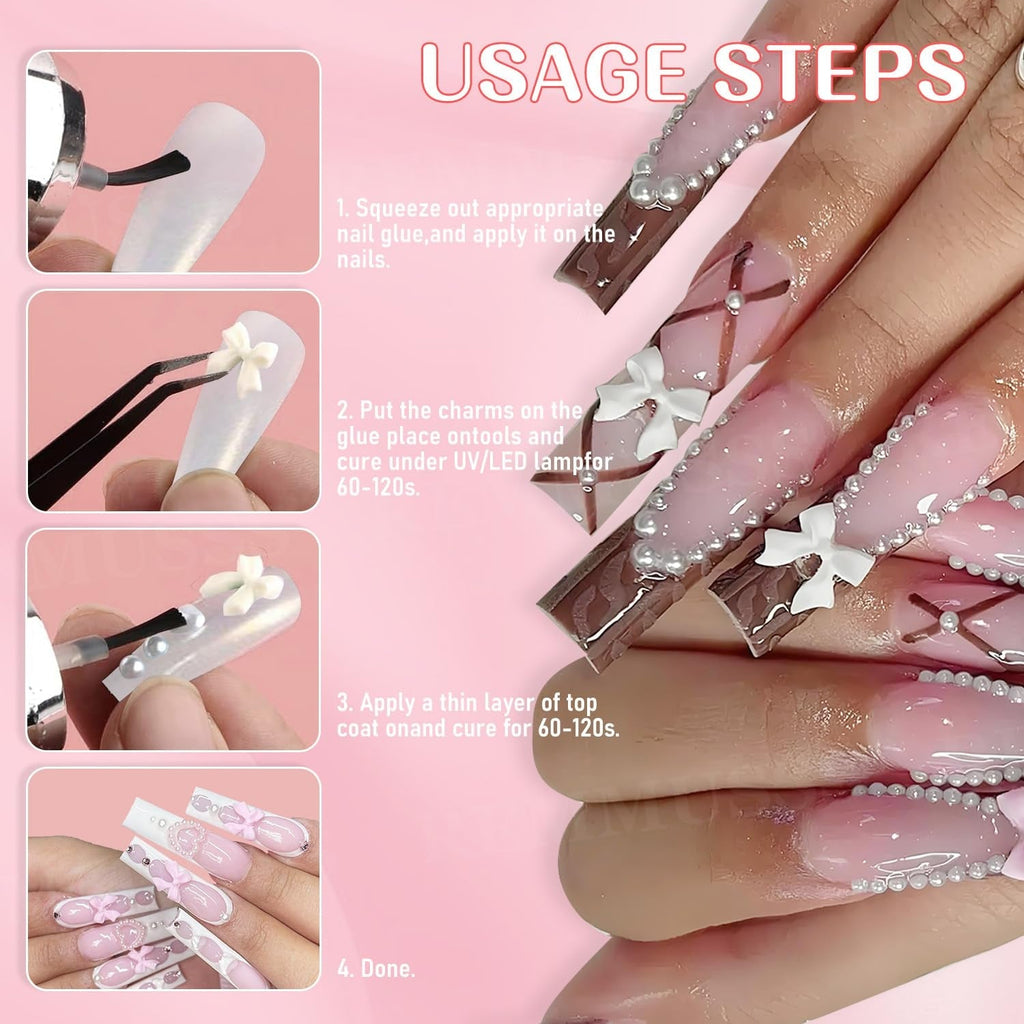 USAGE STEPS

1. Squeeze out appropriate nail glue,and apply it on the nails.

2. Put the charms on the glue place ontools and cure under UV/LED lampfor 60-120s.

3. Apply a thin layer of top coat onand cure for 60-120s.

4. Done.