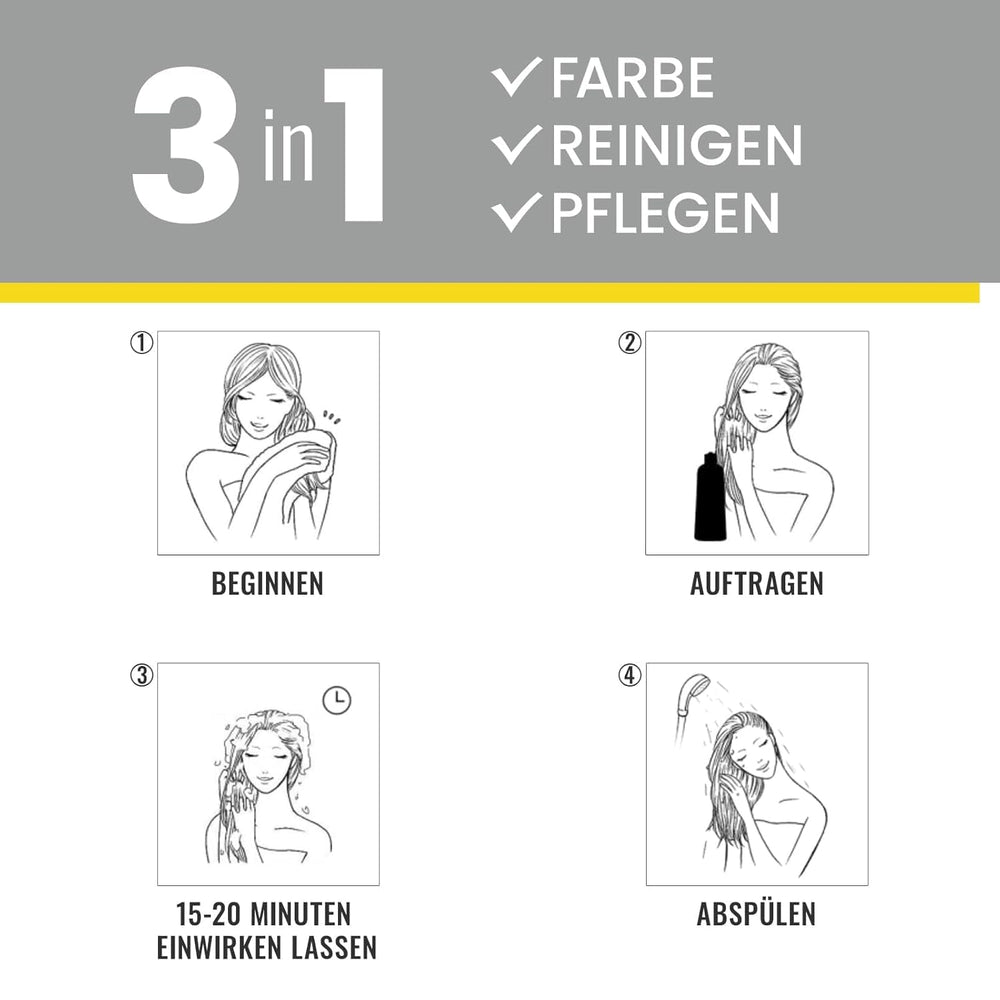 3 in 1

✓ FARBE
✓ REINIGEN
✓ PFLEGEN

①
BEGINNEN

②
AUFTRAGEN

③
15-20 MINUTEN EINWIRKEN LASSEN

④
ABSPÜLEN