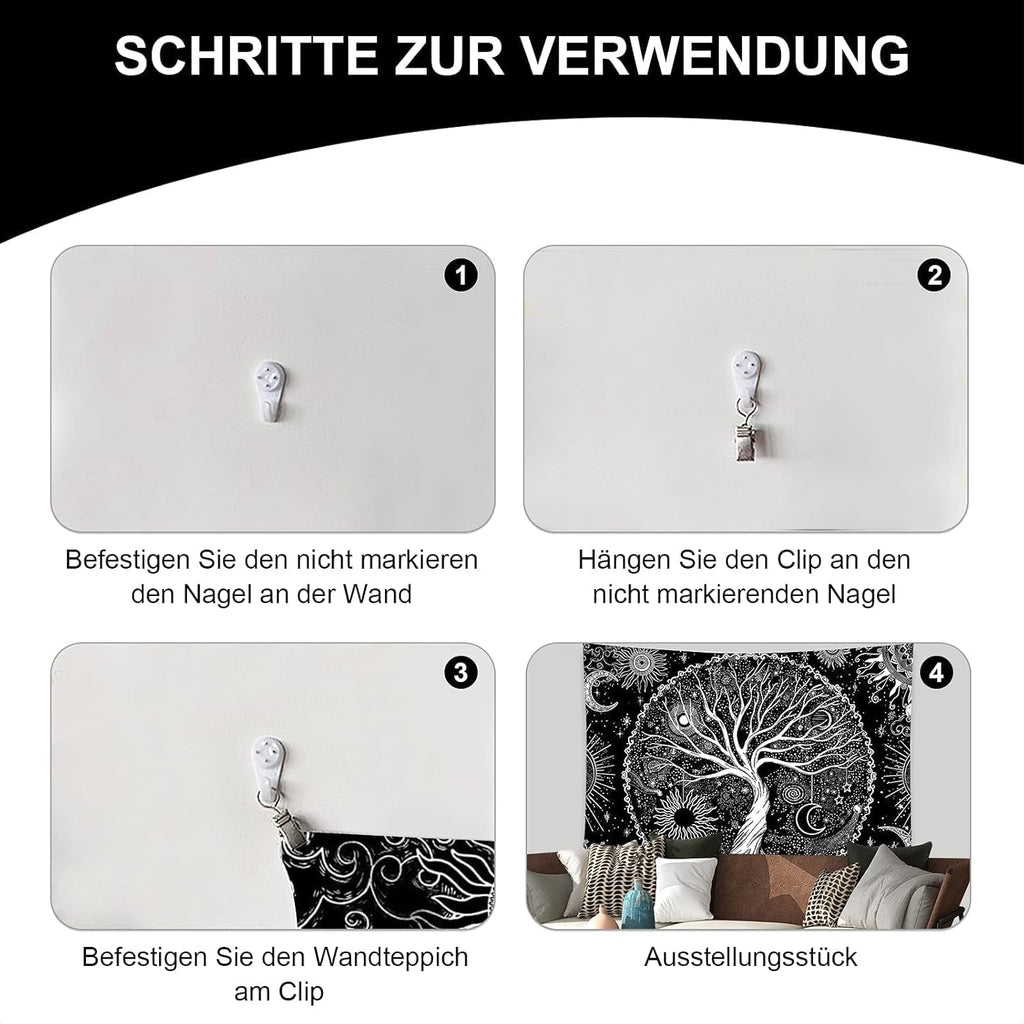 SCHRITTE ZUR VERWENDUNG

1

Befestigen Sie den nicht markieren den Nagel an der Wand

2

Hängen Sie den Clip an den nicht markierenden Nagel

3

Befestigen Sie den Wandteppich am Clip

4

Ausstellungsstück